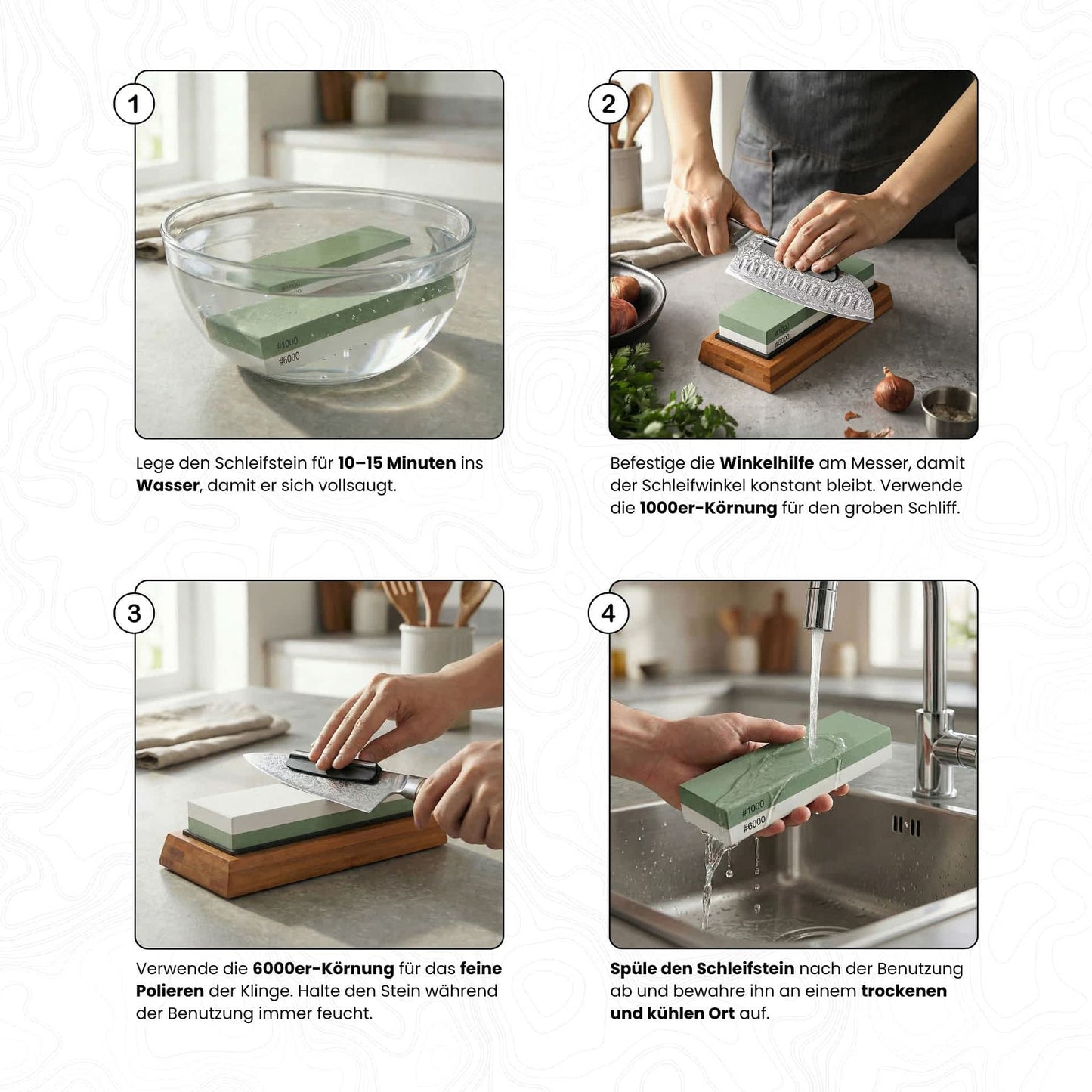 1

#1000
#1000
#6000

Lege den Schleifstein für 10–15 Minuten ins Wasser, damit er sich vollsaugt.

2

#1000
#6000

Befestige die Winkelhilfe am Messer, damit der Schleifwinkel konstant bleibt. Verwende die 1000er-Körnung für den groben Schliff.

3

Verwende die 6000er-Körnung für das feine Polieren der Klinge. Halte den Stein während der Benutzung immer feucht.

4

#1000
#6000

Spüle den Schleifstein nach der Benutzung ab und bewahre ihn an einem trockenen und kühlen Ort auf.